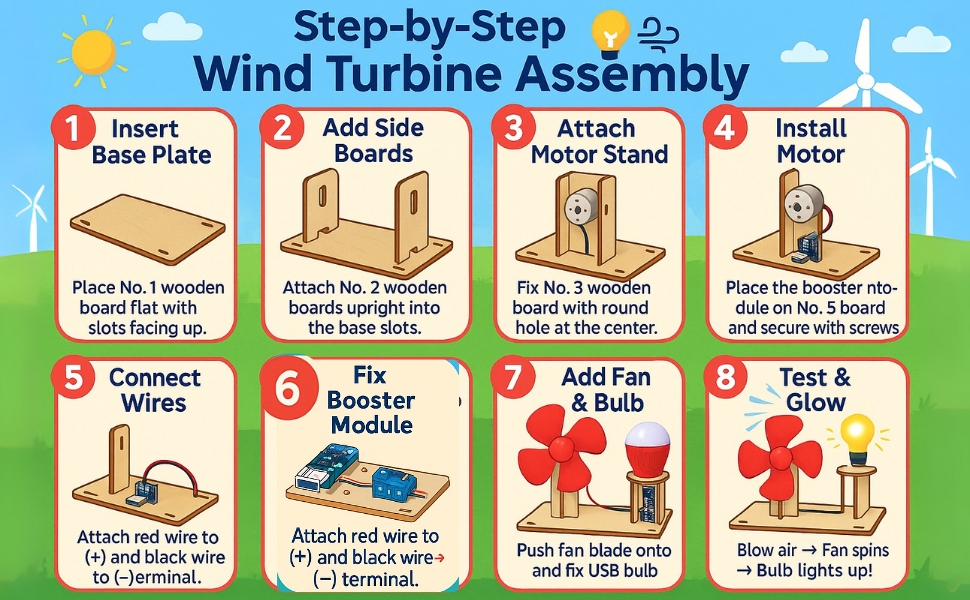 Step-by-Step
Wind Turbine Assembly

1 Insert Base Plate

Place No. 1 wooden board flat with slots facing up.

2 Add Side Boards

Attach No. 2 wooden boards upright into the base slots.

3 Attach Motor Stand

Fix No. 3 wooden board with round hole at the center.

4 Install Motor

Place the booster ntodule on No. 5 board and secure with screws

5 Connect Wires

Attach red wire to (+) and black wire to (−)erminal.

6 Fix Booster Module

Attach red wire to (+) and black wire→ (−) terminal.

7 Add Fan & Bulb

Push fan blade onto and fix USB bulb

8 Test & Glow

Blow air → Fan spins → Bulb lights up!